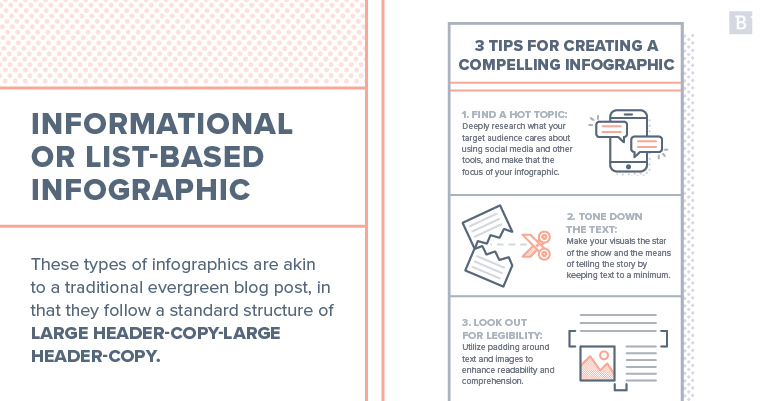 INFORMATIONAL OR LIST-BASED INFOGRAPHIC

These types of infographics are akin to a traditional evergreen blog post, in that they follow a standard structure of LARGE HEADER-COPY-LARGE HEADER-COPY.

B

3 TIPS FOR CREATING A COMPELLING INFOGRAPHIC

1. FIND A HOT TOPIC:
Deeply research what your target audience cares about using social media and other tools, and make that the focus of your infographic.

2. TONE DOWN THE TEXT:
Make your visuals the star of the show and the means of telling the story by keeping text to a minimum.

3. LOOK OUT FOR LEGIBILITY:
Utilize padding around text and images to enhance readability and comprehension.